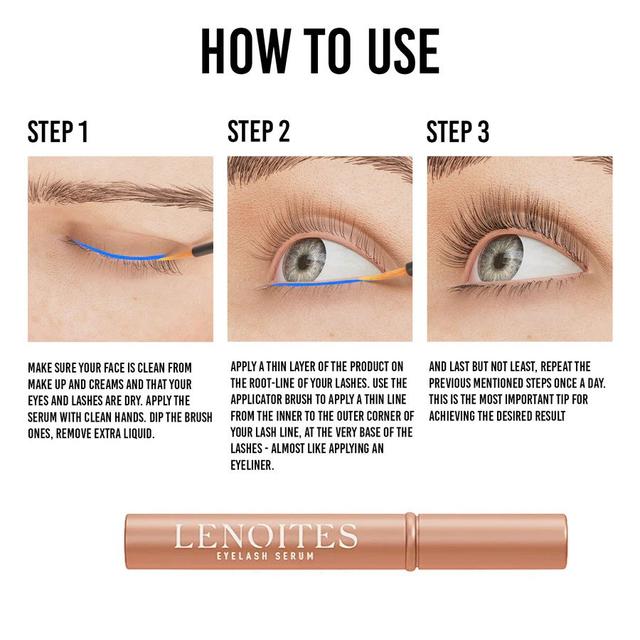 HOW TO USE

STEP 1

MAKE SURE YOUR FACE IS CLEAN FROM MAKE UP AND CREAMS AND THAT YOUR EYES AND LASHES ARE DRY. APPLY THE SERUM WITH CLEAN HANDS. DIP THE BRUSH ONES, REMOVE EXTRA LIQUID.

STEP 2

APPLY A THIN LAYER OF THE PRODUCT ON THE ROOT-LINE OF YOUR LASHES. USE THE APPLICATOR BRUSH TO APPLY A THIN LINE FROM THE INNER TO THE OUTER CORNER OF YOUR LASH LINE, AT THE VERY BASE OF THE LASHES - ALMOST LIKE APPLYING AN EYELINER.

STEP 3

AND LAST BUT NOT LEAST, REPEAT THE PREVIOUS MENTIONED STEPS ONCE A DAY. THIS IS THE MOST IMPORTANT TIP FOR ACHIEVING THE DESIRED RESULT

LENOITES
EYELASH SERUM