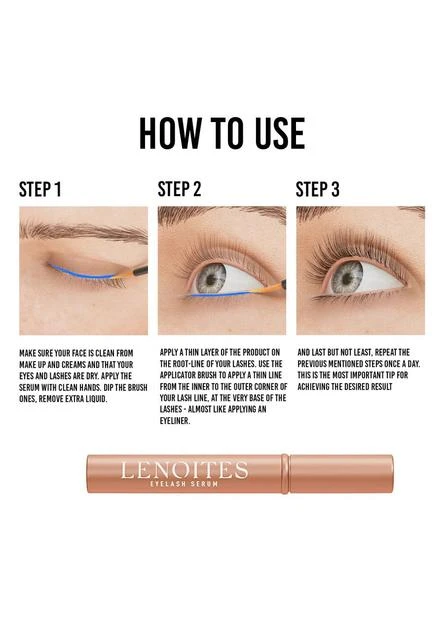 HOW TO USE

STEP 1

MAKE SURE YOUR FACE IS CLEAN FROM MAKE UP AND CREAMS AND THAT YOUR EYES AND LASHES ARE DRY. APPLY THE SERUM WITH CLEAN HANDS. DIP THE BRUSH ONES, REMOVE EXTRA LIQUID.

STEP 2

APPLY A THIN LAYER OF THE PRODUCT ON THE ROOT-LINE OF YOUR LASHES. USE THE APPLICATOR BRUSH TO APPLY A THIN LINE FROM THE INNER TO THE OUTER CORNER OF YOUR LASH LINE, AT THE VERY BASE OF THE LASHES - ALMOST LIKE APPLYING AN EYELINER.

STEP 3

AND LAST BUT NOT LEAST, REPEAT THE PREVIOUS MENTIONED STEPS ONCE A DAY. THIS IS THE MOST IMPORTANT TIP FOR ACHIEVING THE DESIRED RESULT

LENOITES
EYELASH SERUM