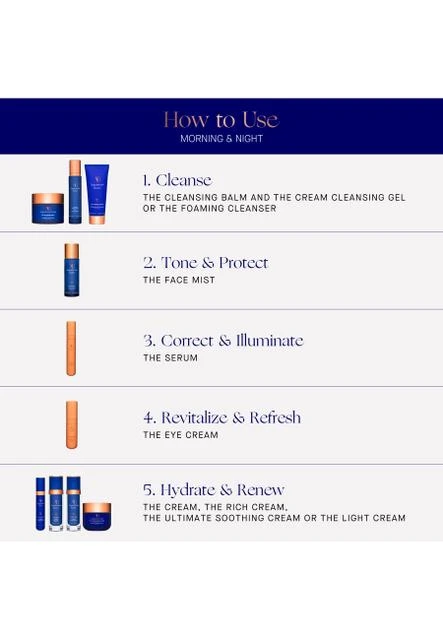 How to Use
MORNING & NIGHT

1. Cleanse
THE CLEANSING BALM AND THE CREAM CLEANSING GEL OR THE FOAMING CLEANSER

2. Tone & Protect
THE FACE MIST

3. Correct & Illuminate
THE SERUM

4. Revitalize & Refresh
THE EYE CREAM

5. Hydrate & Renew
THE CREAM, THE RICH CREAM, THE ULTIMATE SOOTHING CREAM OR THE LIGHT CREAM