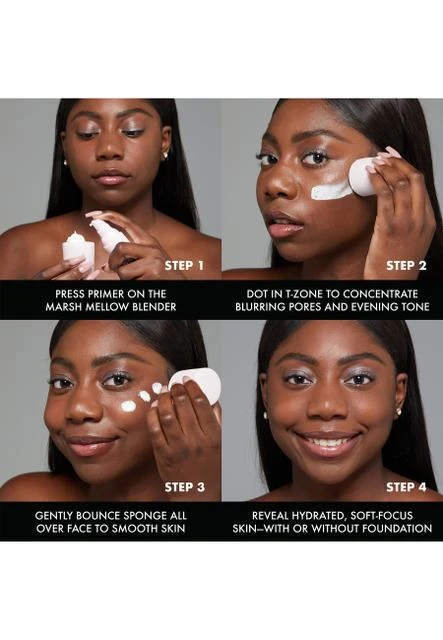 STEP 1

PRESS PRIMER ON THE MARSH MELLOW BLENDER

STEP 2

DOT IN T-ZONE TO CONCENTRATE BLURRING PORES AND EVENING TONE

STEP 3

GENTLY BOUNCE SPONGE ALL OVER FACE TO SMOOTH SKIN

STEP 4

REVEAL HYDRATED, SOFT-FOCUS SKIN—WITH OR WITHOUT FOUNDATION