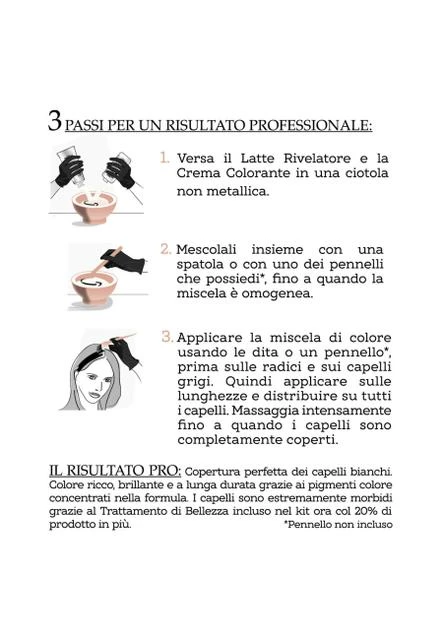 3 PASSI PER UN RISULTATO PROFESSIONALE:

1. Versa il Latte Rivelatore e la Crema Colorante in una ciotola non metallica.

2. Mescolali insieme con una spatola o con uno dei pennelli che possiedi*, fino a quando la miscela è omogenea.

3. Applicare la miscela di colore usando le dita o un pennello*, prima sulle radici e sui capelli grigi. Quindi applicare sulle lunghezze e distribuire su tutti i capelli. Massaggia intensamente fino a quando i capelli sono completamente coperti.

IL RISULTATO PRO: Copertura perfetta dei capelli bianchi. Colore ricco, brillante e a lunga durata grazie ai pigmenti colore concentrati nella formula. I capelli sono estremamente morbidi grazie al Trattamento di Bellezza incluso nel kit ora col 20% di prodotto in più.

*Pennello non incluso