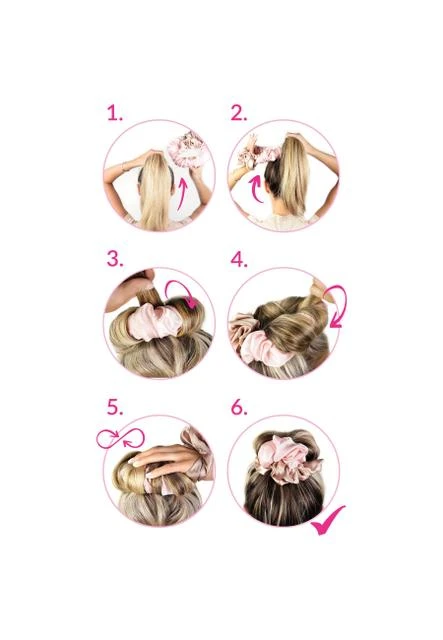 1.

2.

3.

4.

5.

6.