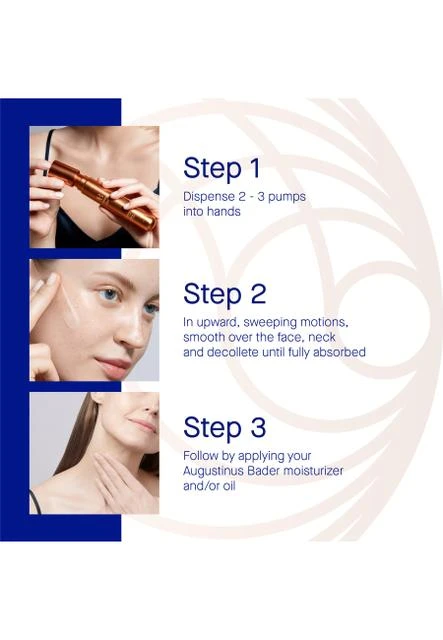 Step 1
Dispense 2 - 3 pumps into hands

Step 2
In upward, sweeping motions, smooth over the face, neck and decollete until fully absorbed

Step 3
Follow by applying your Augustinus Bader moisturizer and/or oil