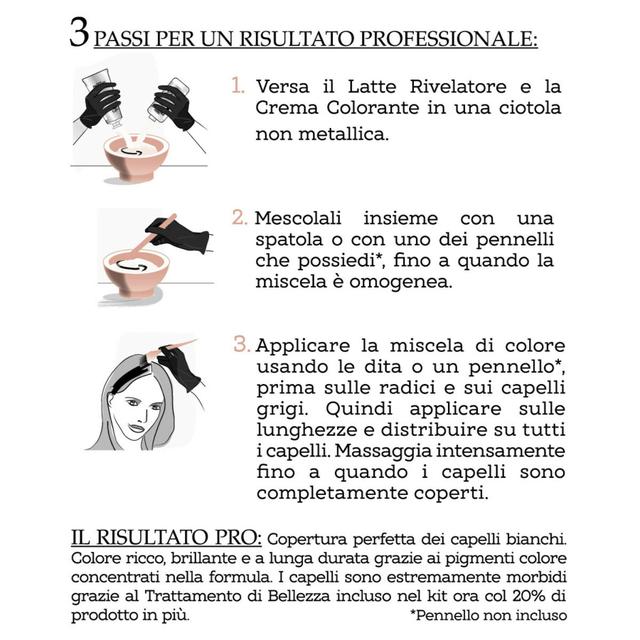 3 PASSI PER UN RISULTATO PROFESSIONALE:

1. Versa il Latte Rivelatore e la Crema Colorante in una ciotola non metallica.

2. Mescolali insieme con una spatola o con uno dei pennelli che possiedi*, fino a quando la miscela è omogenea.

3. Applicare la miscela di colore usando le dita o un pennello*, prima sulle radici e sui capelli grigi. Quindi applicare sulle lunghezze e distribuire su tutti i capelli. Massaggia intensamente fino a quando i capelli sono completamente coperti.

IL RISULTATO PRO: Copertura perfetta dei capelli bianchi. Colore ricco, brillante e a lunga durata grazie ai pigmenti colore concentrati nella formula. I capelli sono estremamente morbidi grazie al Trattamento di Bellezza incluso nel kit ora col 20% di prodotto in più.

*Pennello non incluso