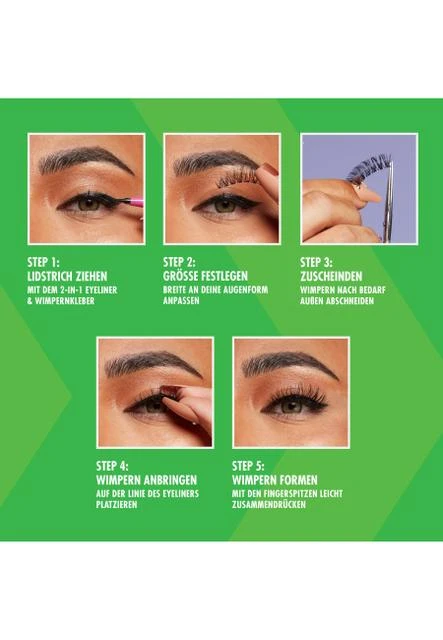 STEP 1:
LIDSTRICH ZIEHEN
MIT DEM 2-IN-1 EYELINER & WIMPERNKLEBER

STEP 2:
GRÖSSE FESTLEGEN
BREITE AN DEINE AUGENFORM ANPASSEN

STEP 3:
ZUSCHEINDEN
WIMPERN NACH BEDARF AUßEN ABSCHNEIDEN

STEP 4:
WIMPERN ANBRINGEN
AUF DER LINIE DES EYELINERS PLATZIEREN

STEP 5:
WIMPERN FORMEN
MIT DEN FINGERSPITZEN LEICHT ZUSAMMENDRÜCKEN