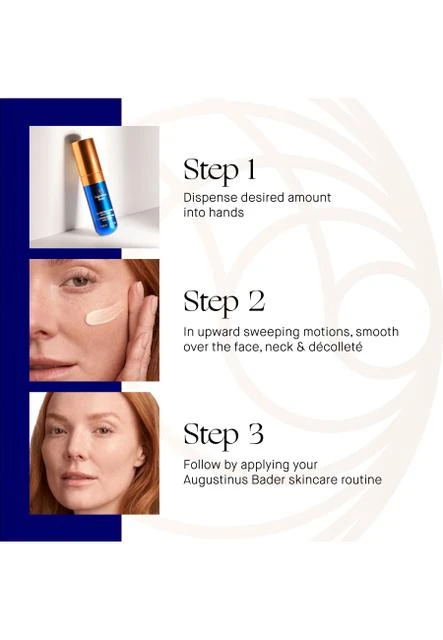 Step 1
Dispense desired amount into hands

Step 2
In upward sweeping motions, smooth over the face, neck & décolleté

Step 3
Follow by applying your Augustinus Bader skincare routine